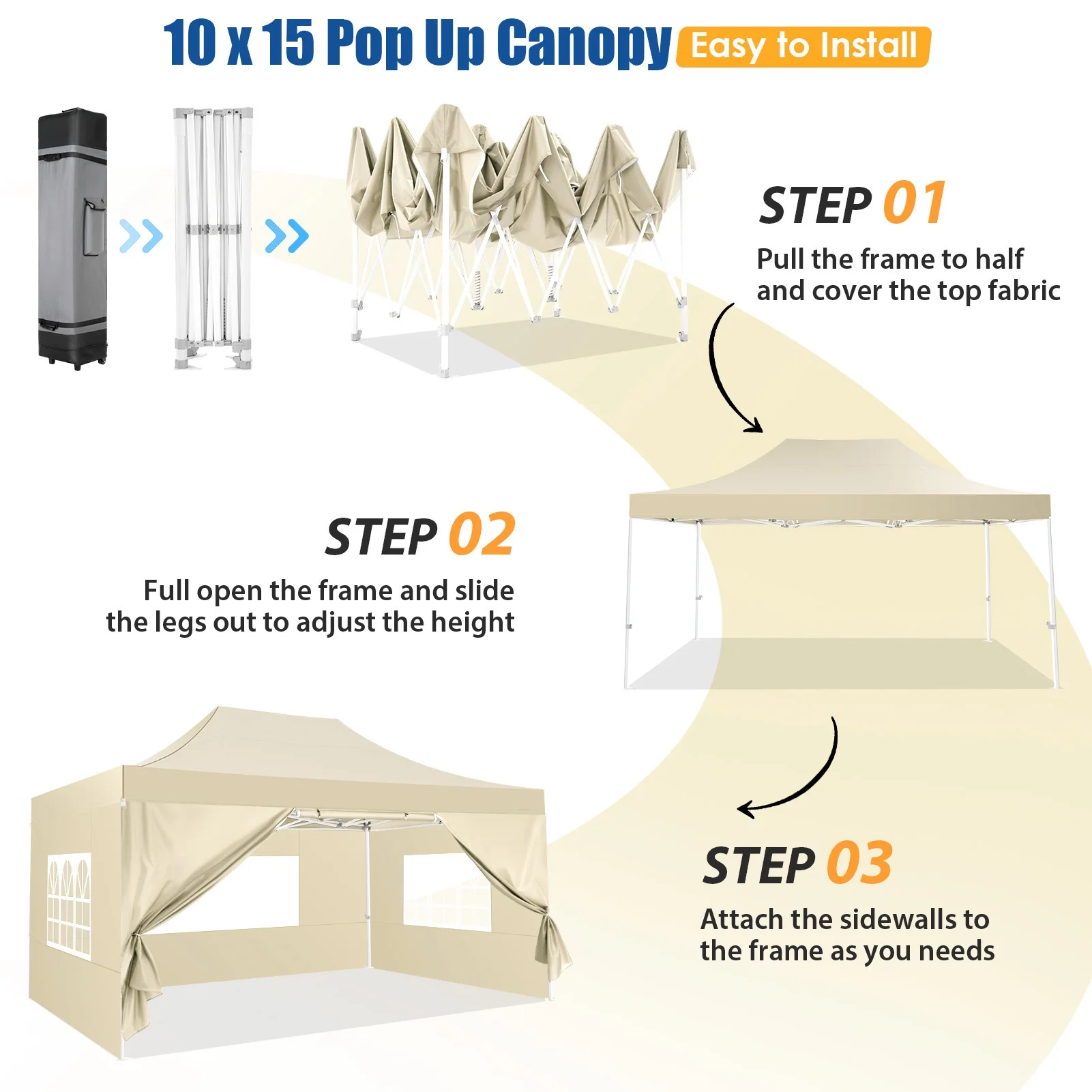 10 x 15 Pop Up Canopy Easy to Install

STEP 01

Pull the frame to half and cover the top fabric

STEP 02

Full open the frame and slide the legs out to adjust the height

STEP 03

Attach the sidewalls to the frame as you needs